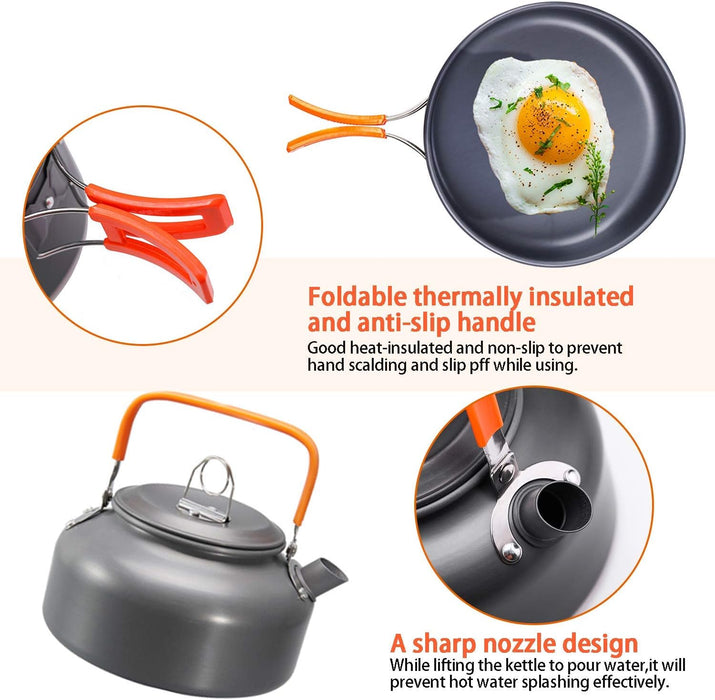 Foldable thermally insulated and anti-slip handle

Good heat-insulated and non-slip to prevent hand scalding and slip pff while using.

A sharp nozzle design

While lifting the kettle to pour water,it will prevent hot water splashing effectively.